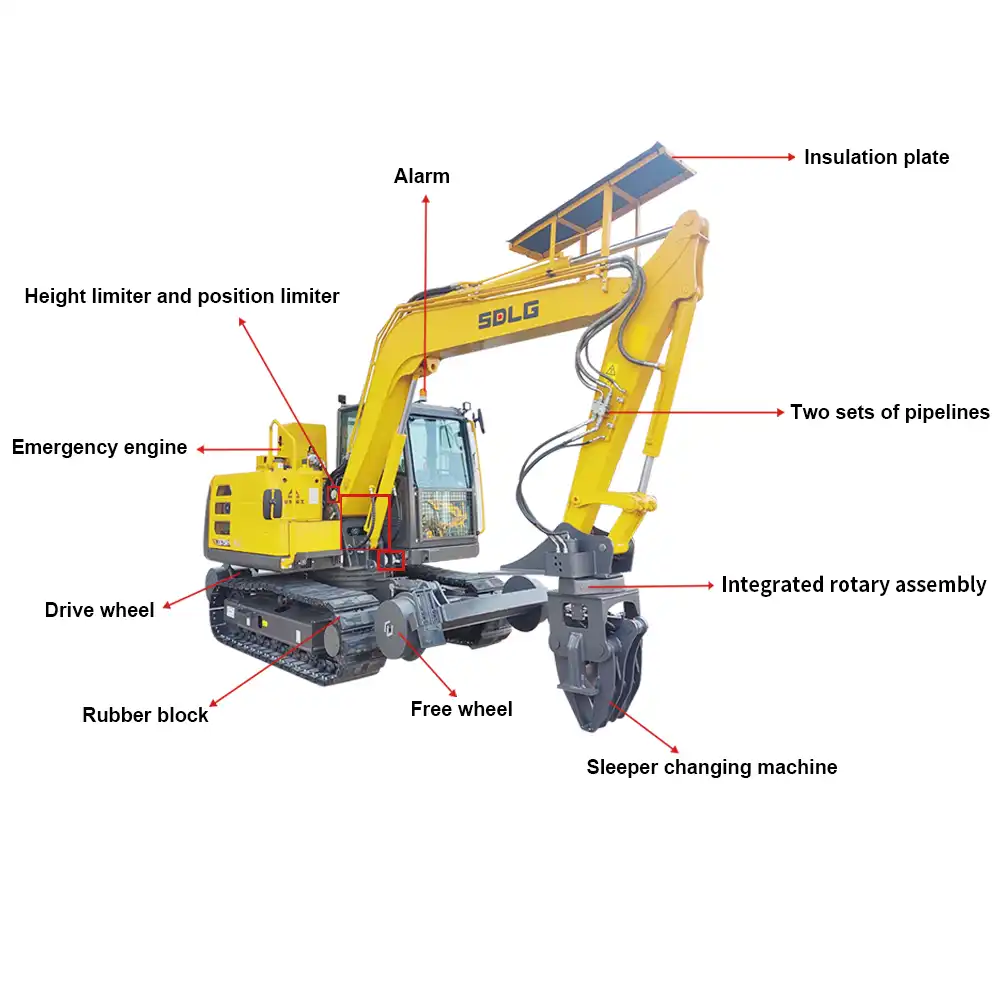 Insulation plate

Alarm

Height limiter and position limiter

SDLG

Two sets of pipelines

Emergency engine

Integrated rotary assembly

Drive wheel

Rubber block

Free wheel

Sleeper changing machine